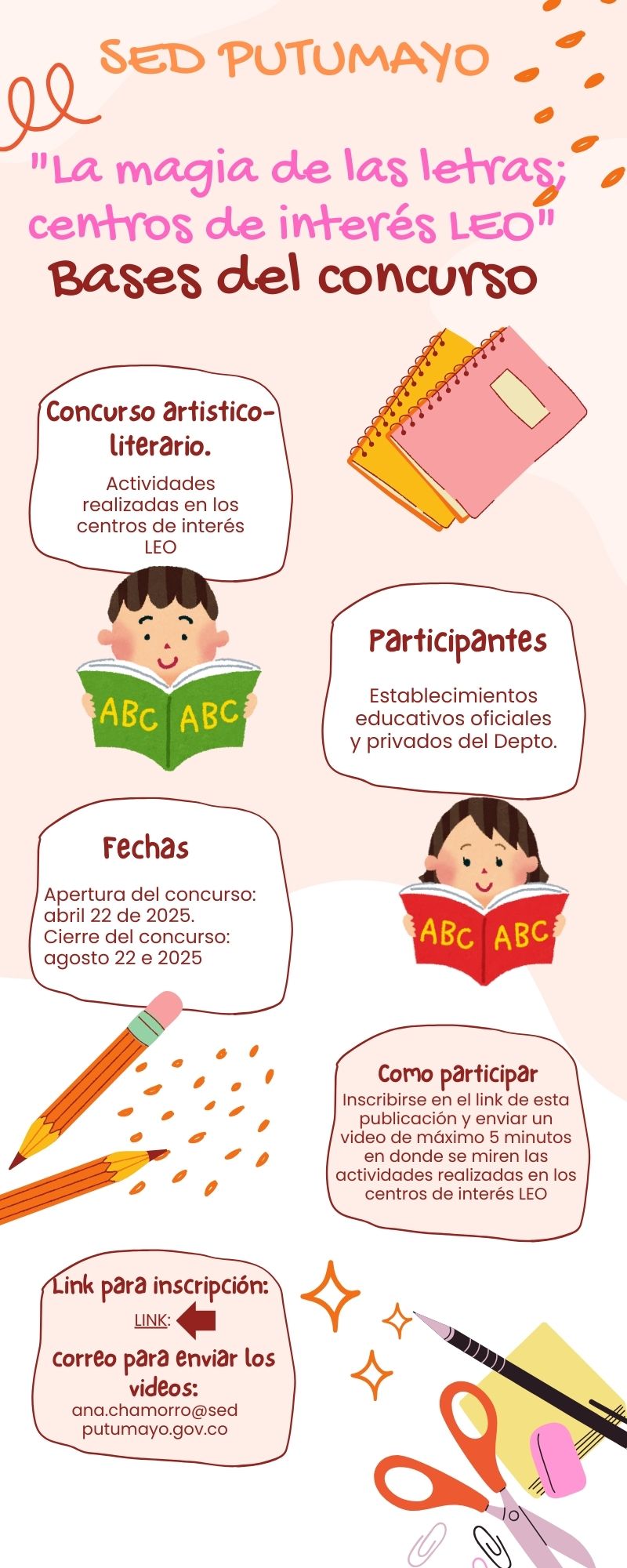 SED PUTUMAYO

"La magia de las letras; centros de interés LEO"

Bases del concurso

Concurso artistico-literario.

Actividades realizadas en los centros de interés LEO

ABC ABC

Participantes

Establecimientos educativos oficiales y privados del Depto.

Fechas

Apertura del concurso: abril 22 de 2025.
Cierre del concurso: agosto 22 e 2025

ABC ABC

Como participar

Inscribirse en el link de esta publicación y enviar un video de máximo 5 minutos en donde se miren las actividades realizadas en los centros de interés LEO

Link para inscripción:

LINK:

correo para enviar los videos:

ana.chamorro@sed putumayo.gov.co